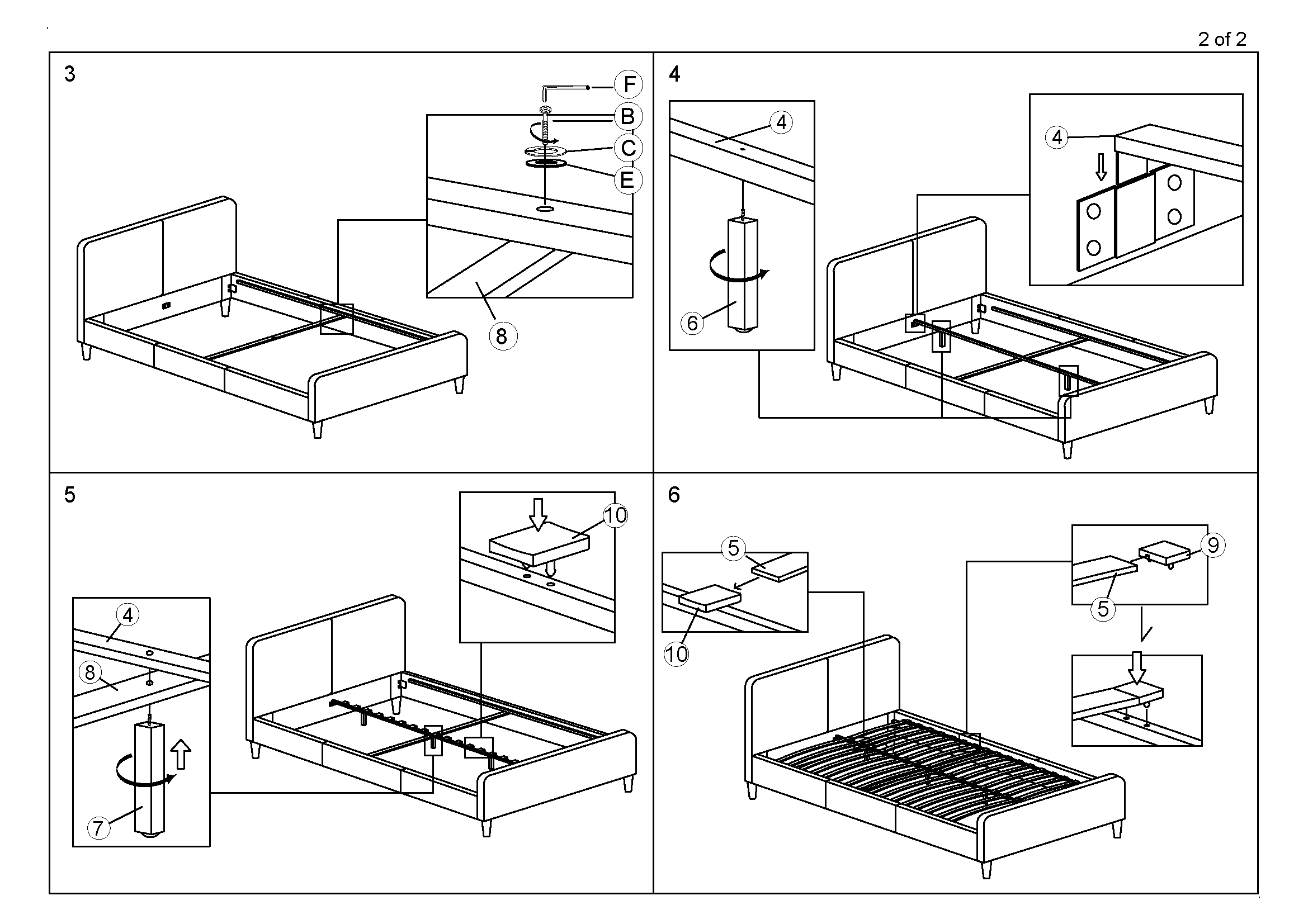 2 of 2

3

F
B
C
E
8

4

4
6
4

5

10
4
8
7

6

5
10
9
5